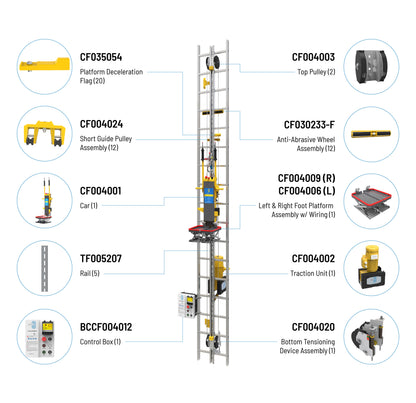 CF035054
Platform Deceleration Flag (20)

CF004024
Short Guide Pulley Assembly (12)

CF004001
Car (1)

TF005207
Rail (5)

BCCF004012
Control Box (1)

CF004003
Top Pulley (2)

CF030233-F
Anti-Abrasive Wheel Assembly (12)

CF004009 (R)
CF004006 (L)
Left & Right Foot Platform Assembly w/ Wiring (1)

CF004002
Traction Unit (1)

CF004020
Bottom Tensioning Device Assembly (1)